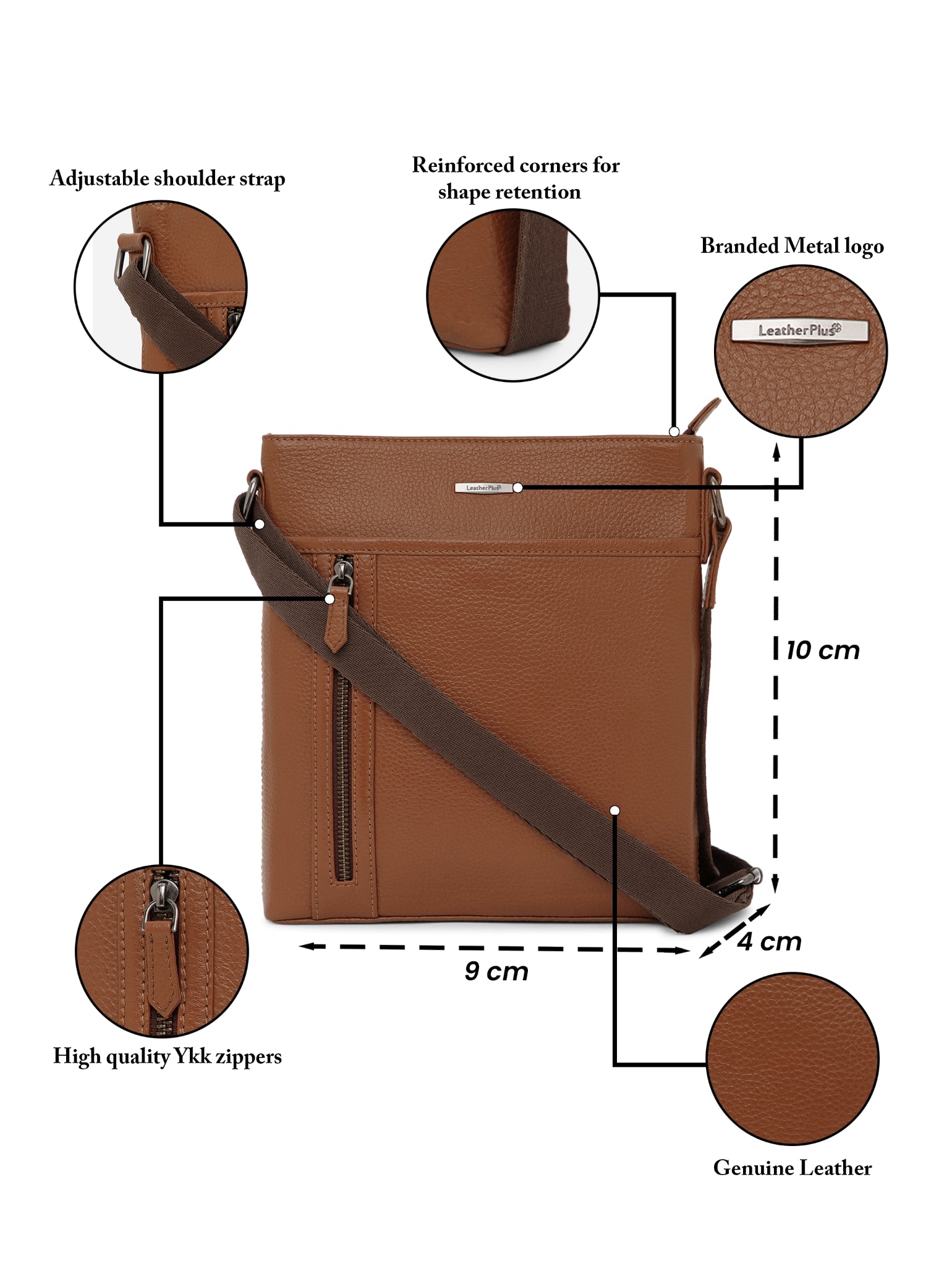 Adjustable shoulder strap

Reinforced corners for shape retention

Branded Metal logo

LeatherPlus

LeatherPlus

10 cm

4 cm

9 cm

High quality Ykk zippers

Genuine Leather